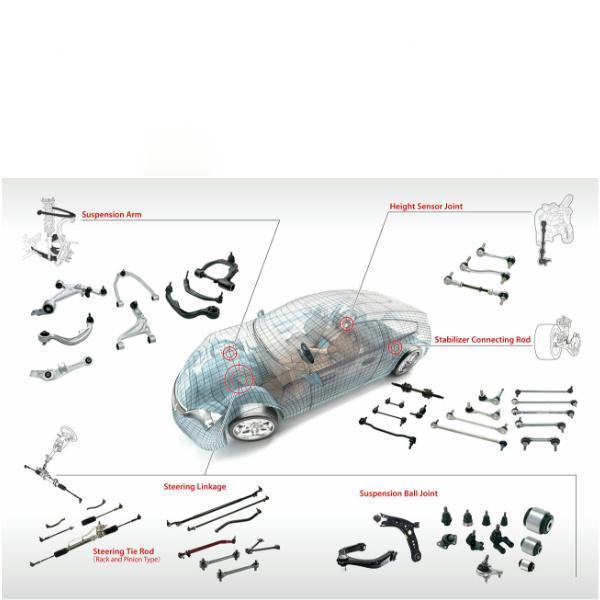 Suspension Arm

Height Sensor Joint

Stabilizer Connecting Rod

Steering Linkage

Suspension Ball Joint

Steering Tie Rod
(Rack and Pinion Type)